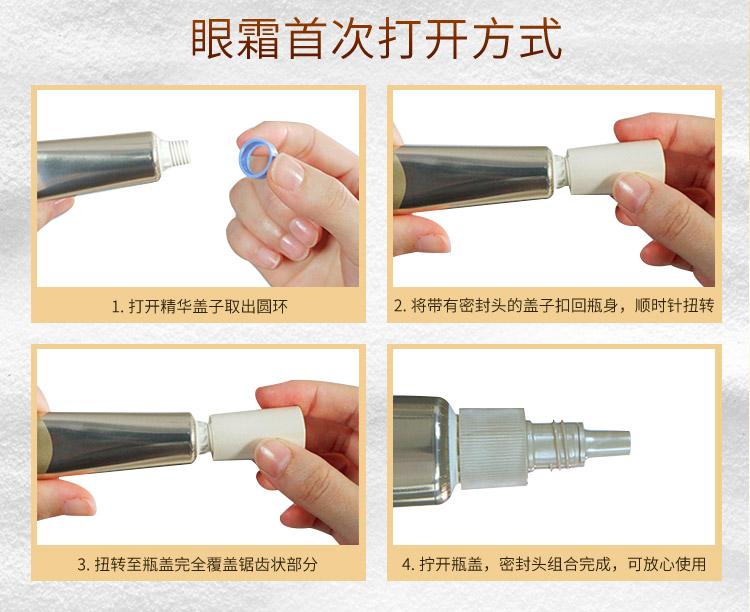 眼霜首次打开方式

1. 打开精华盖子取出圆环

2. 将带有密封头的盖子扣回瓶身，顺时针扭转

3. 扭转至瓶盖完全覆盖锯齿状部分

4. 拧开瓶盖，密封头组合完成，可放心使用