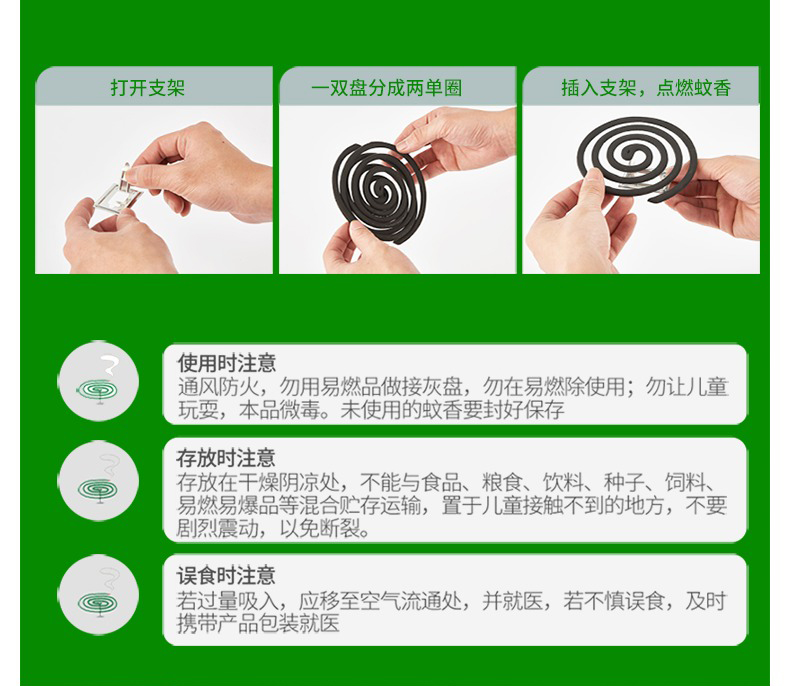 打开支架

一双盘分成两单圈

插入支架，点燃蚊香

使用时注意
通风防火，勿用易燃品做接灰盘，勿在易燃除使用；勿让儿童玩耍，本品微毒。未使用的蚊香要封好保存

存放时注意
存放在干燥阴凉处，不能与食品、粮食、饮料、种子、饲料、易燃易爆品等混合贮存运输，置于儿童接触不到的地方，不要剧烈震动，以免断裂。

误食时注意
若过量吸入，应移至空气流通处，并就医，若不慎误食，及时携带产品包装就医