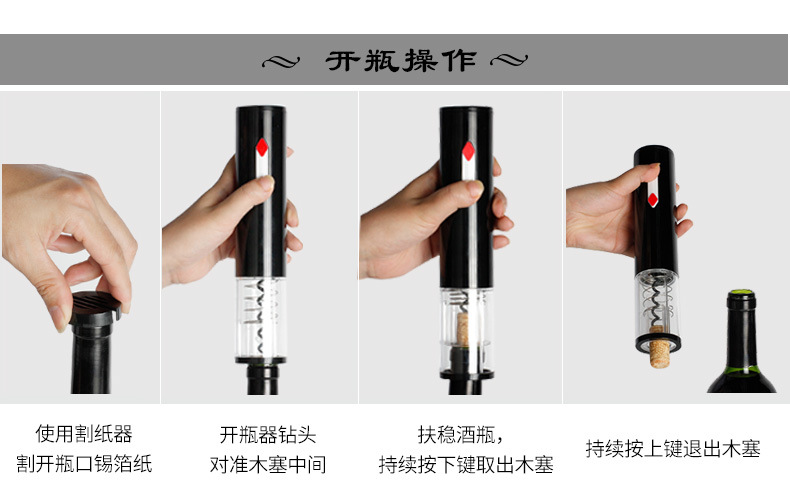 开瓶操作

使用割纸器
割开瓶口锡箔纸

开瓶器钻头
对准木塞中间

扶稳酒瓶，
持续按下键取出木塞

持续按上键退出木塞