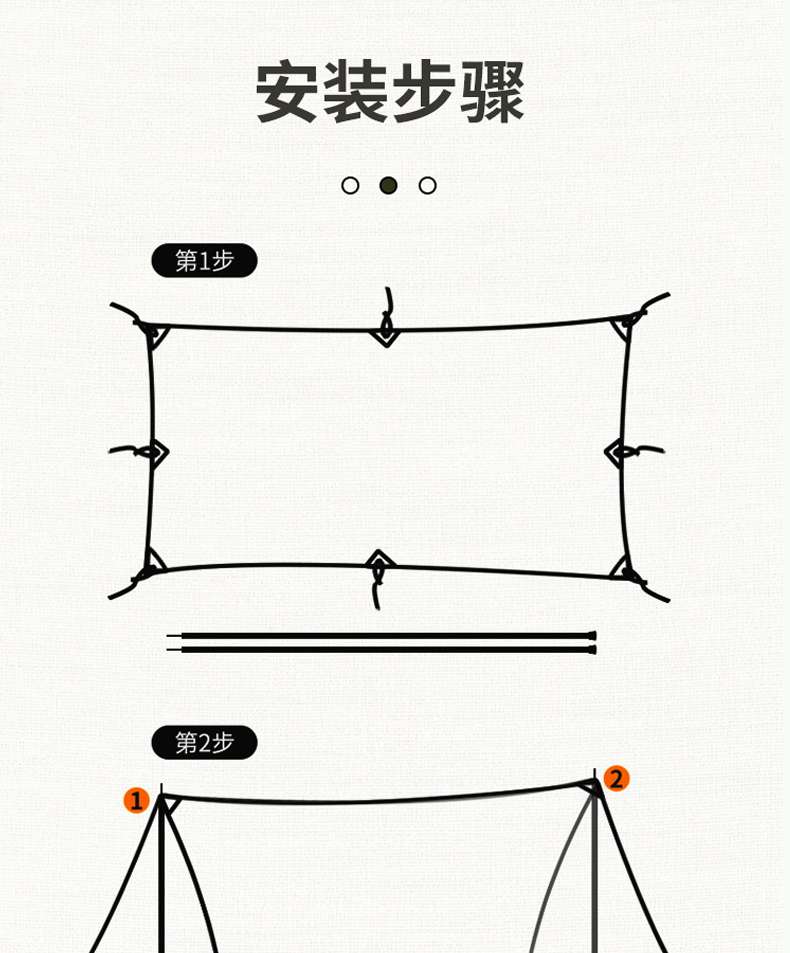 安装步骤

第1步

第2步

1

2