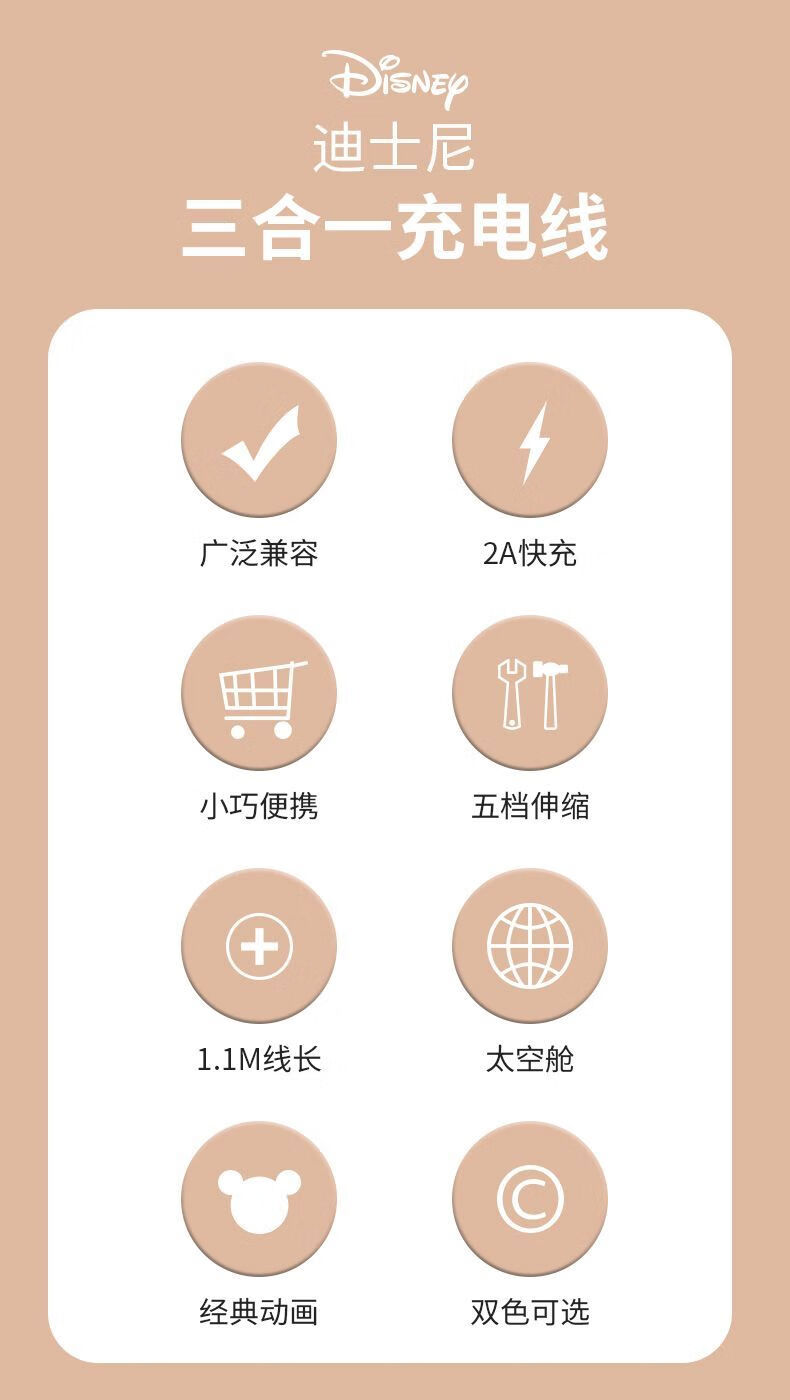 Disney
迪士尼
三合一充电线

广泛兼容

2A快充

小巧便携

五档伸缩

1.1M线长

太空舱

经典动画

双色可选