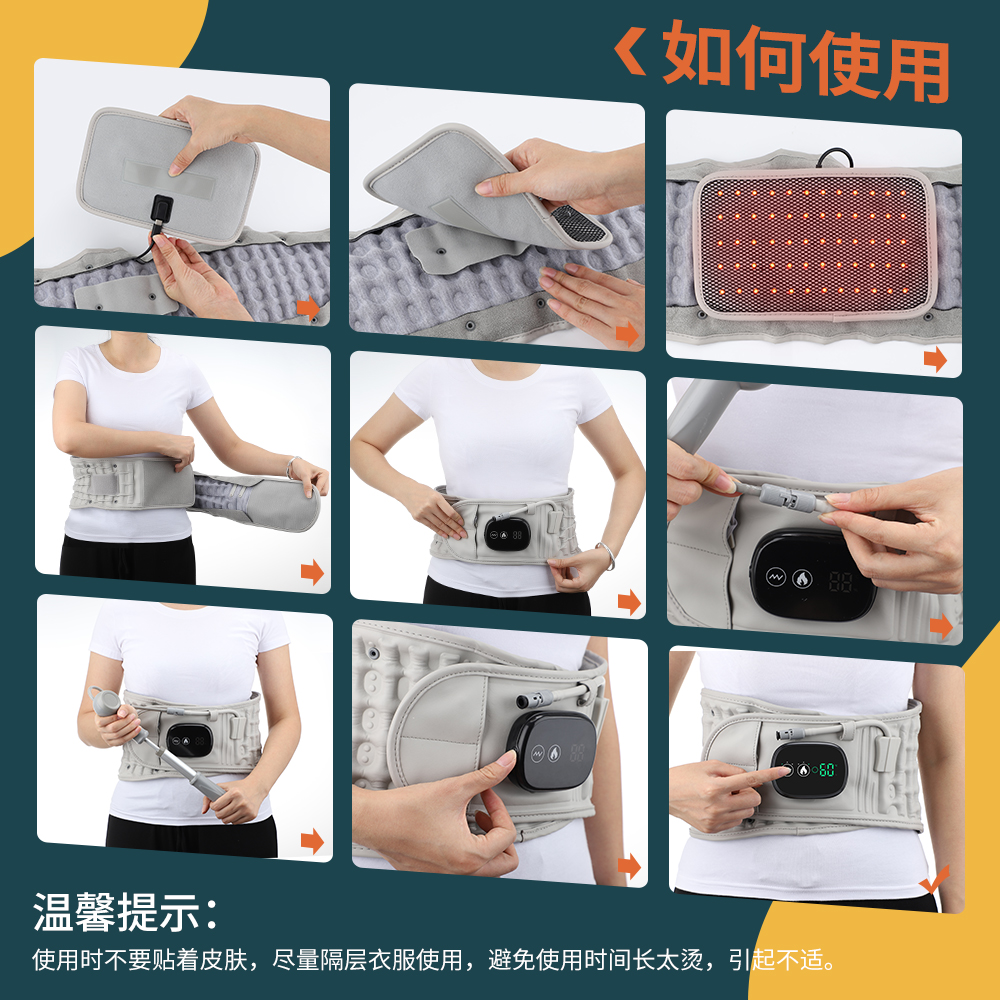 如何使用

60

温馨提示：

使用时不要贴着皮肤，尽量隔层衣服使用，避免使用时间长太烫，引起不适。