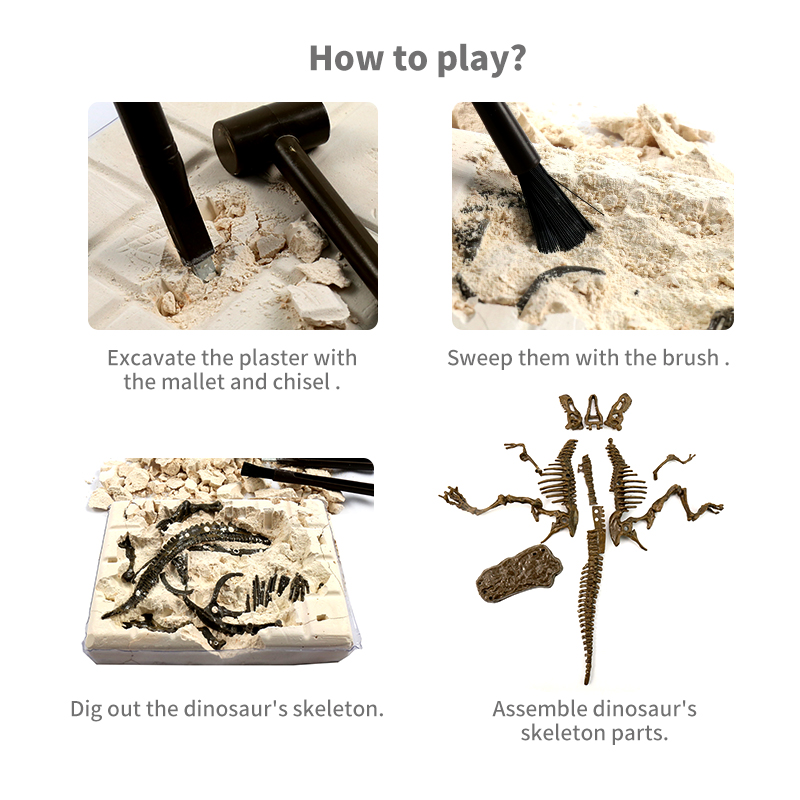 How to play?

Excavate the plaster with the mallet and chisel .

Sweep them with the brush .

Dig out the dinosaur's skeleton.

Assemble dinosaur's skeleton parts.