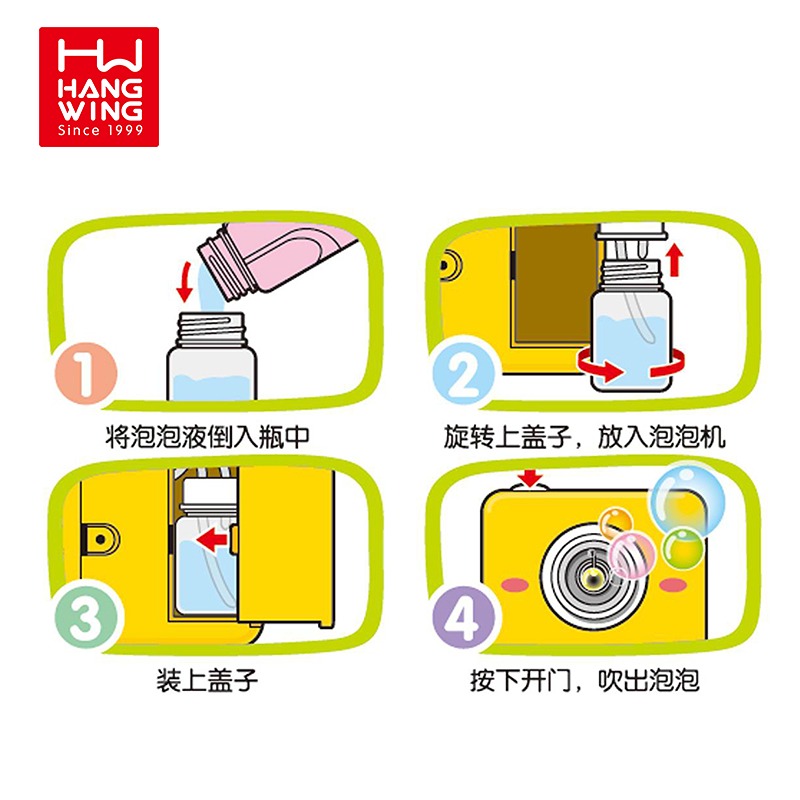 HW
HANG
WING
Since 1999

1
将泡泡液倒入瓶中

2
旋转上盖子，放入泡泡机

3
装上盖子

4
按下开门，吹出泡泡