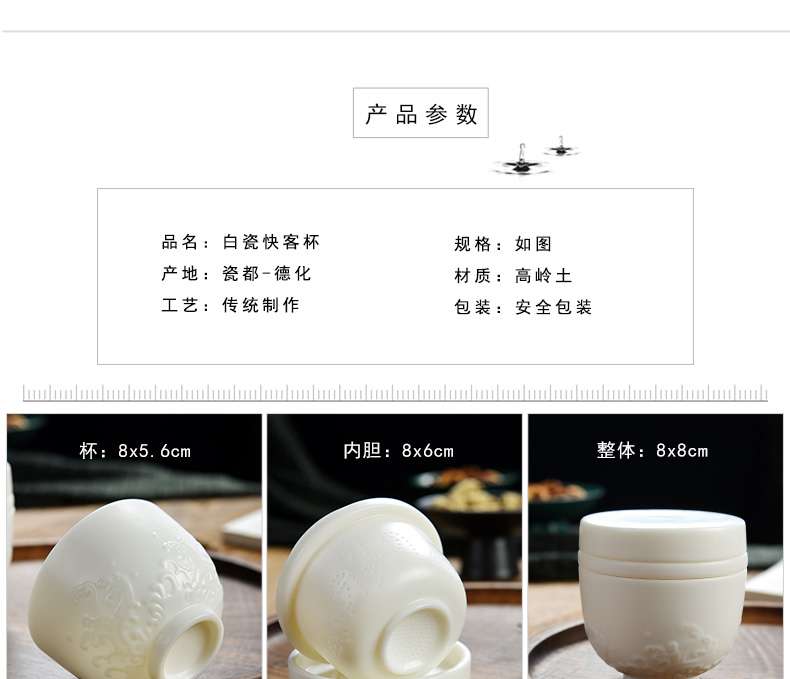 产品参数

品名：白瓷快客杯
产地：瓷都-德化
工艺：传统制作

规格：如图
材质：高岭土
包装：安全包装

杯：8x5.6cm

内胆：8x6cm

整体：8x8cm