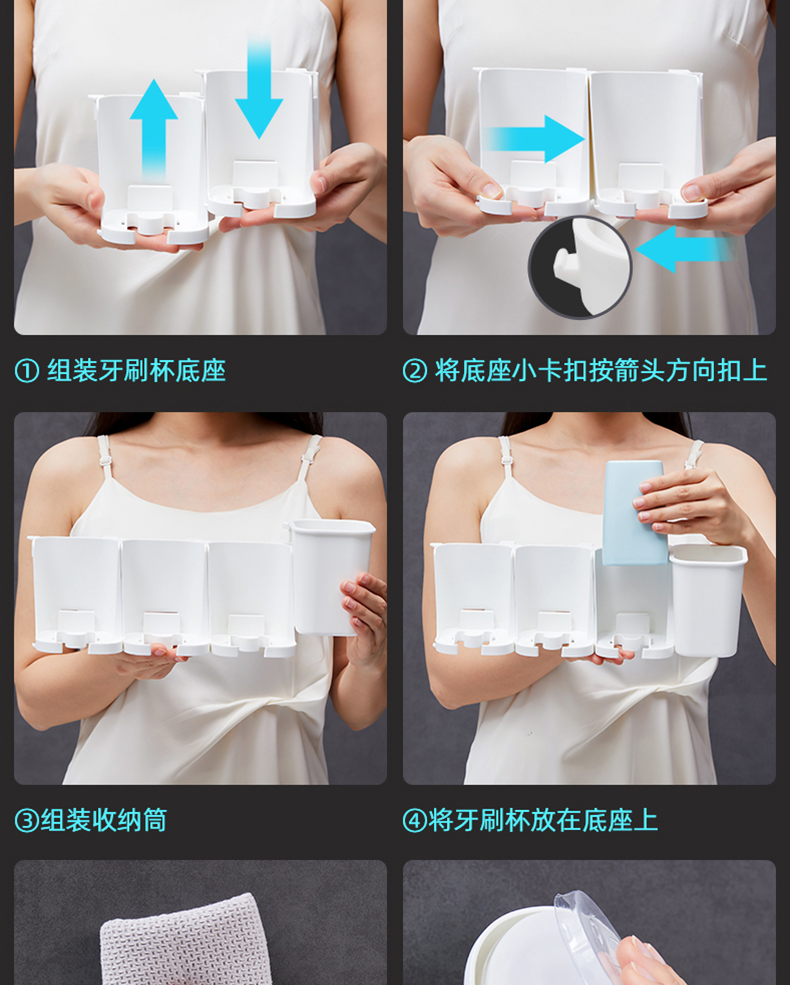 ① 组装牙刷杯底座

② 将底座小卡扣按箭头方向扣上

③组装收纳筒

④将牙刷杯放在底座上