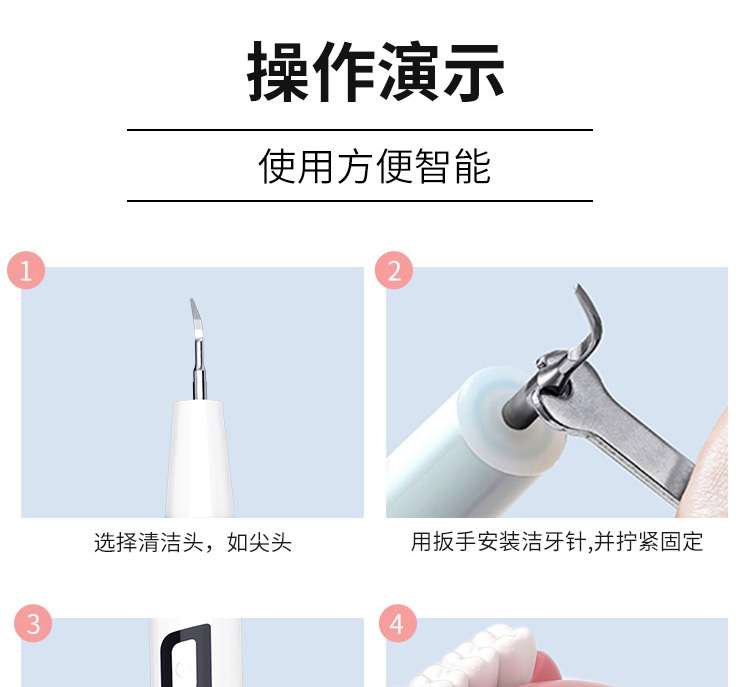 操作演示

使用方便智能

1

选择清洁头，如尖头

2

用扳手安装洁牙针,并拧紧固定

3

4