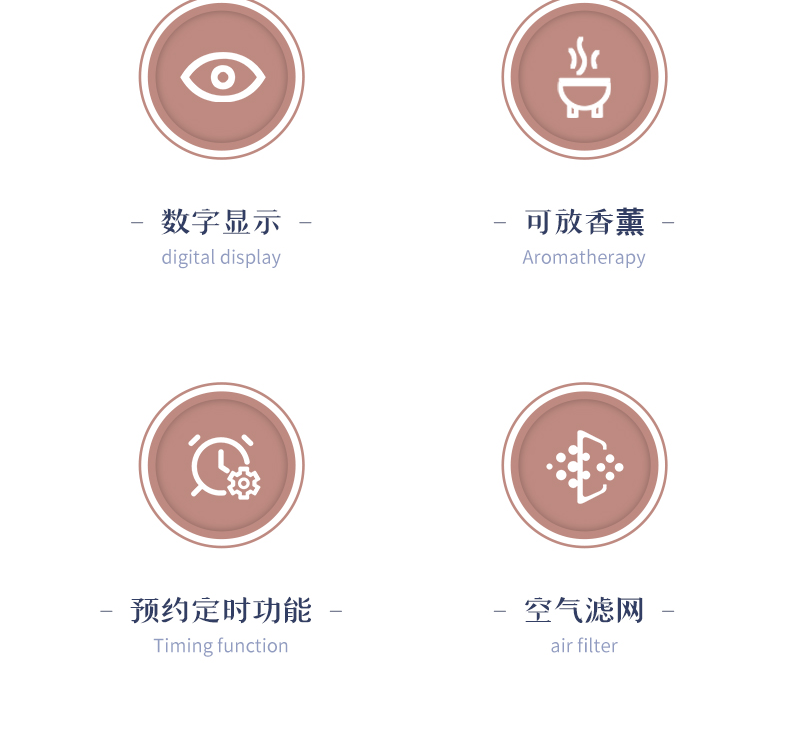 - 数字显示 -
digital display

- 可放香薰 -
Aromatherapy

- 预约定时功能 -
Timing function

- 空气滤网 -
air filter