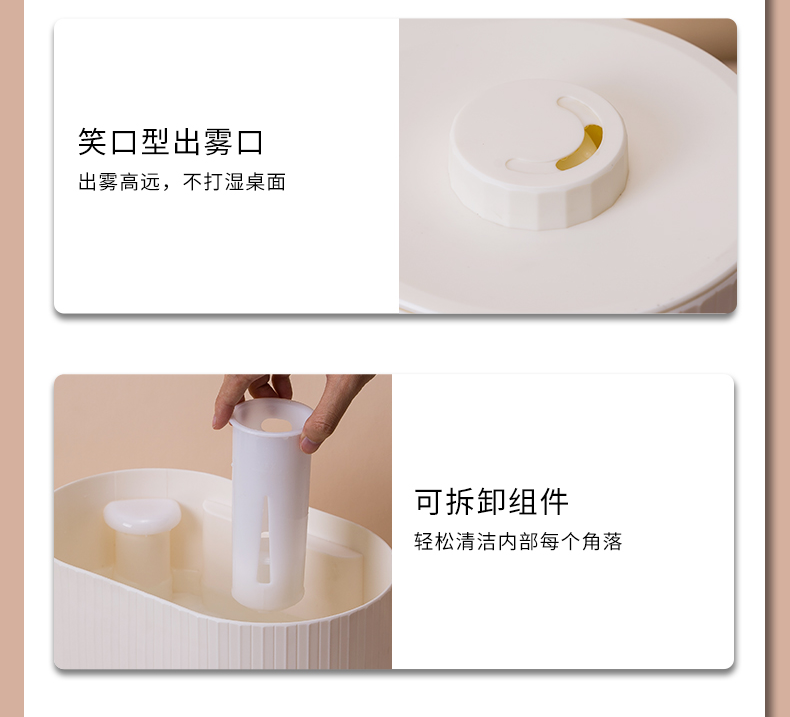 笑口型出雾口
出雾高远，不打湿桌面

可拆卸组件
轻松清洁内部每个角落