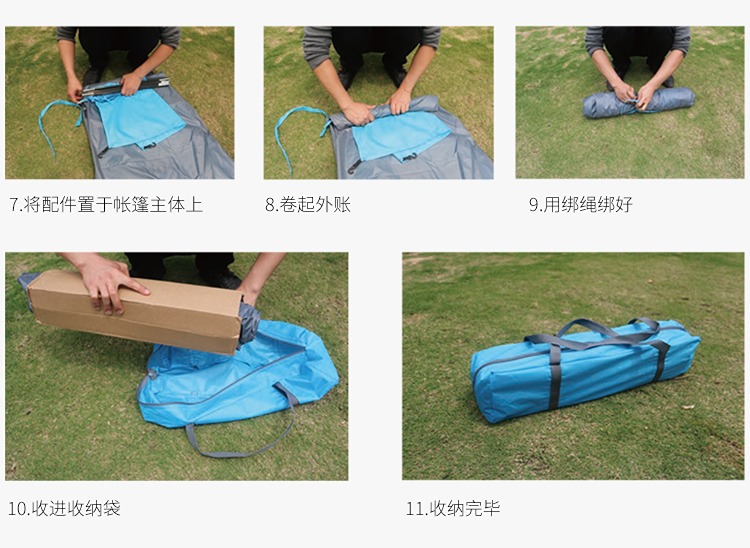 7.将配件置于帐篷主体上

8.卷起外账

9.用绑绳绑好

10.收进收纳袋

11.收纳完毕