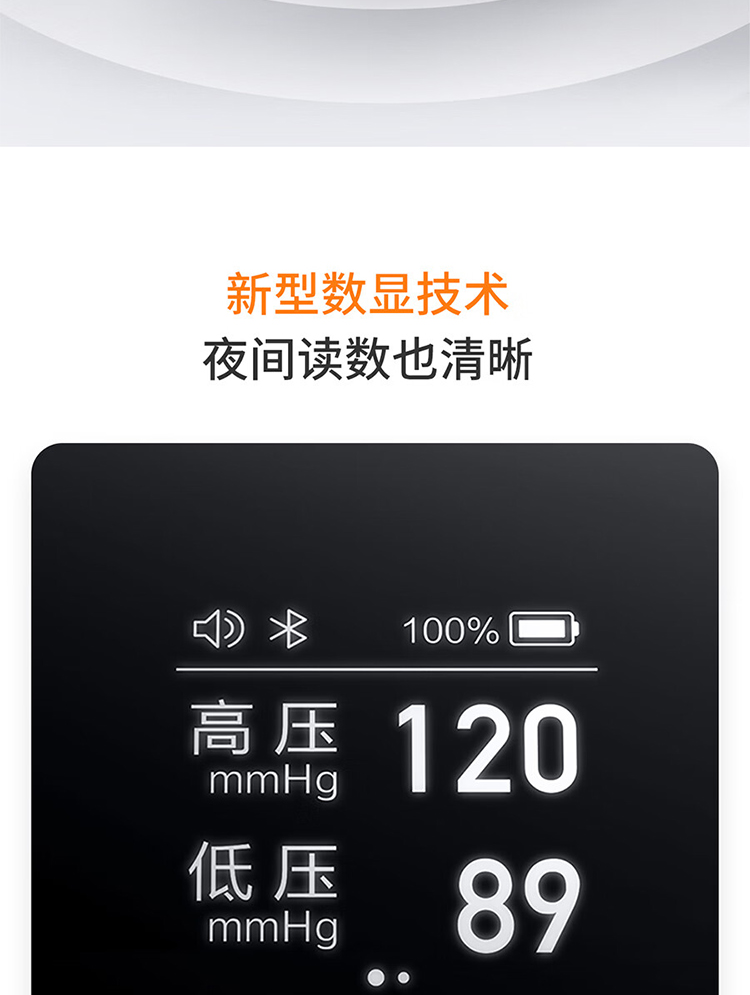 新型数显技术
夜间读数也清晰

100%

高压
mmHg
120

低压
mmHg
89