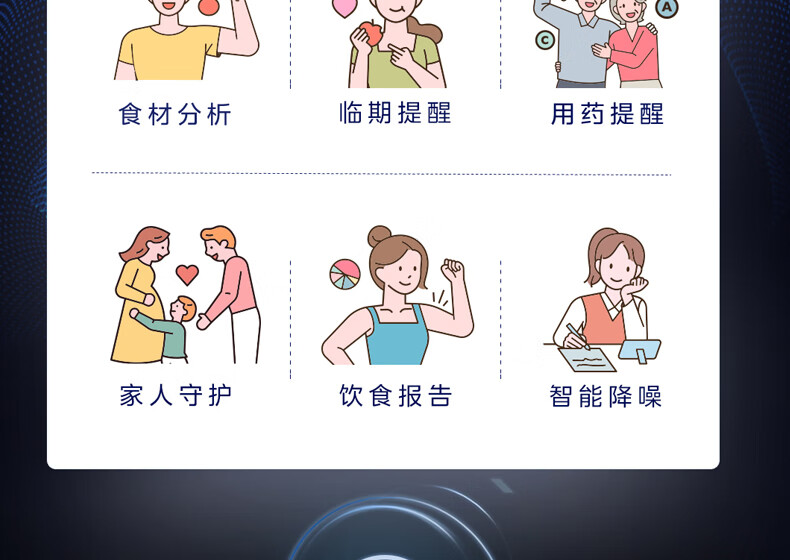 A

C

食材分析

临期提醒

用药提醒

家人守护

饮食报告

智能降噪