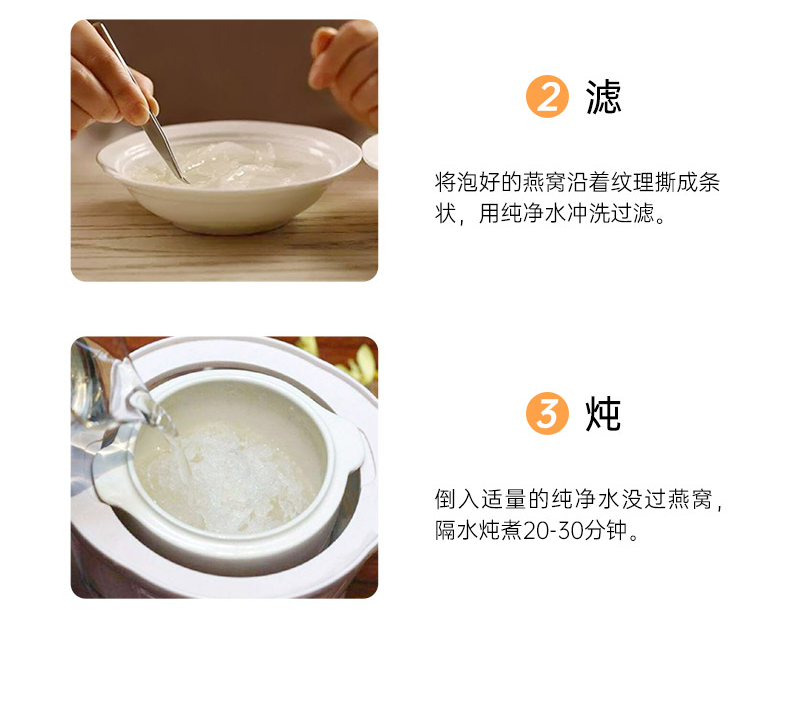 2 滤

将泡好的燕窝沿着纹理撕成条状，用纯净水冲洗过滤。

3 炖

倒入适量的纯净水没过燕窝，隔水炖煮20-30分钟。