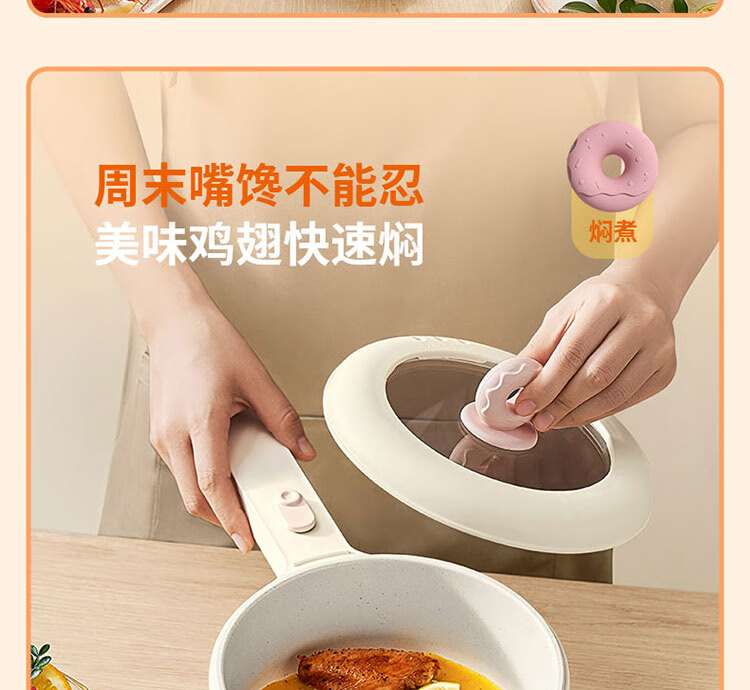 周末嘴馋不能忍
美味鸡翅快速焖

焖煮