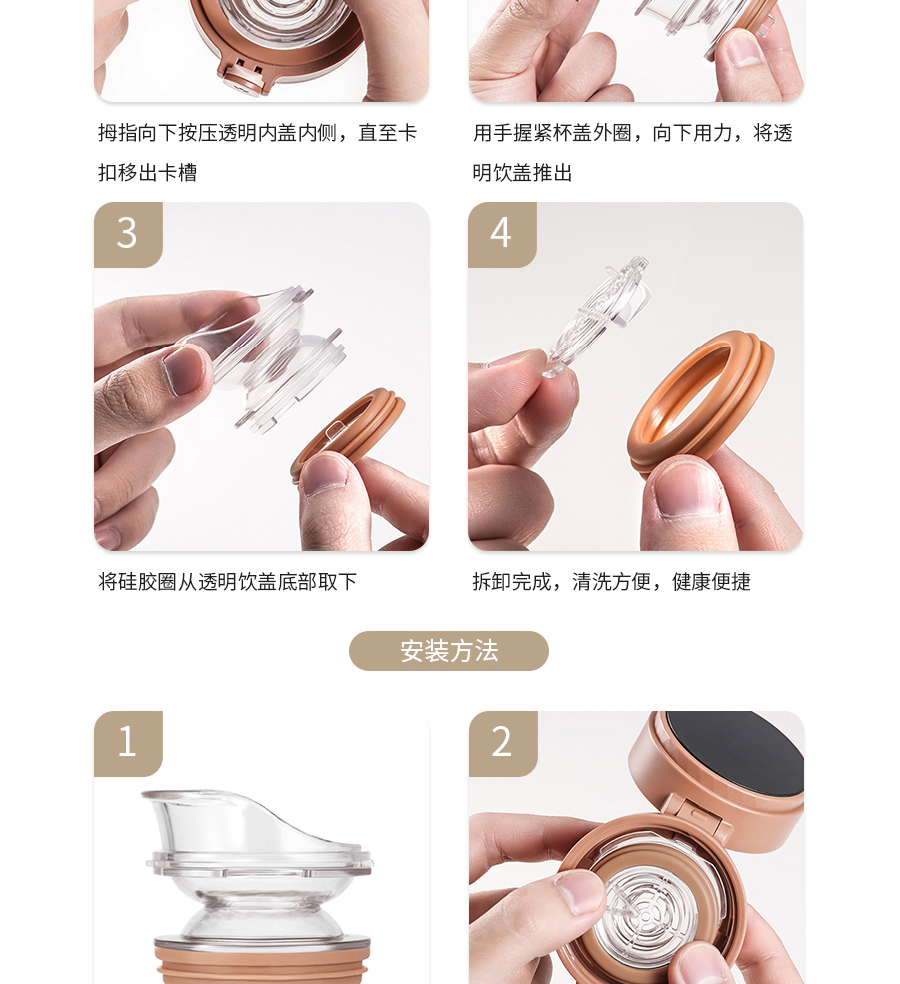 拇指向下按压透明内盖内侧，直至卡扣移出卡槽

用手握紧杯盖外圈，向下用力，将透明饮盖推出

3

4

将硅胶圈从透明饮盖底部取下

拆卸完成，清洗方便，健康便捷

安装方法

1

2