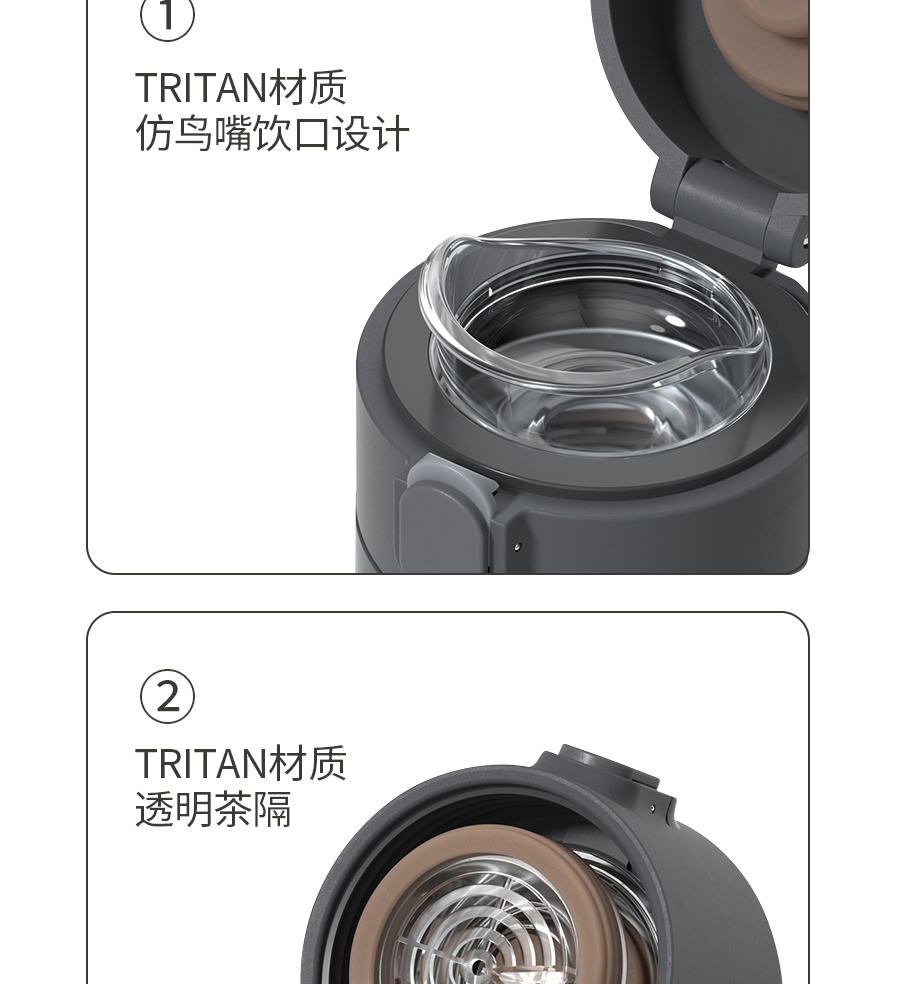 ①

TRITAN材质
仿鸟嘴饮口设计

②

TRITAN材质
透明茶隔