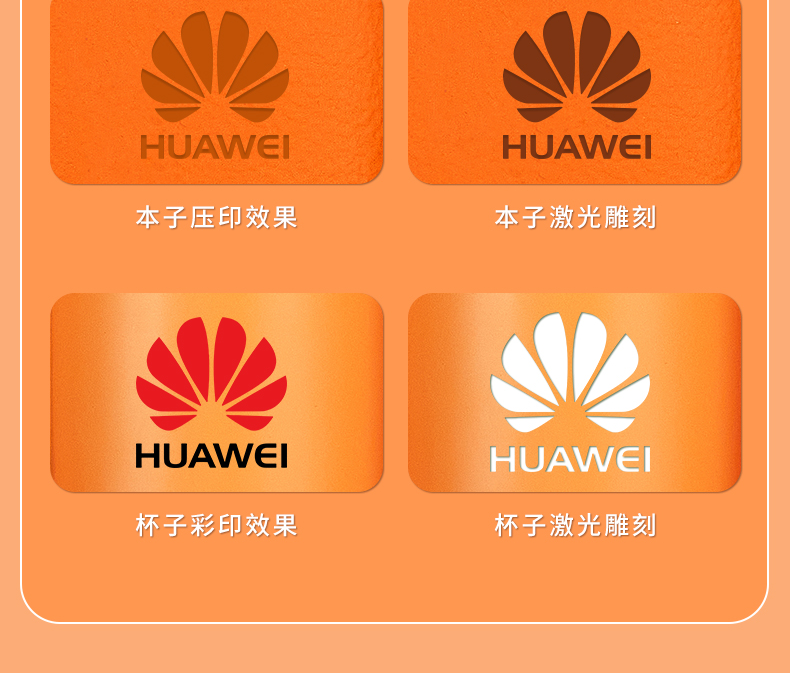 HUAWEI

本子压印效果

HUAWEI

本子激光雕刻

HUAWEI

杯子彩印效果

HUAWEI

杯子激光雕刻