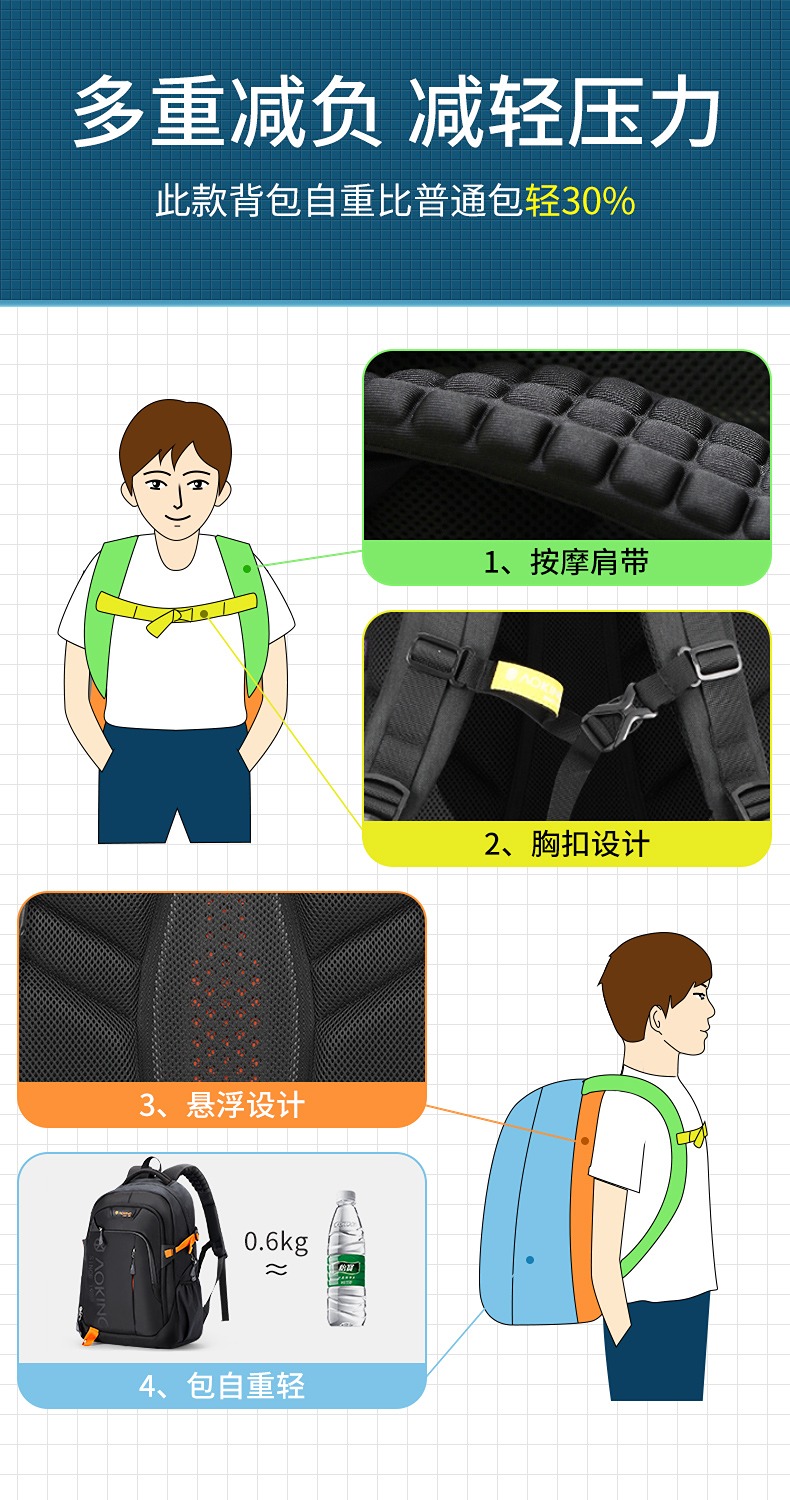 多重减负 减轻压力

此款背包自重比普通包轻30%

1、按摩肩带

AOKING

2、胸扣设计

3、悬浮设计

AOKING

0.6kg

≈

怡宝

4、包自重轻