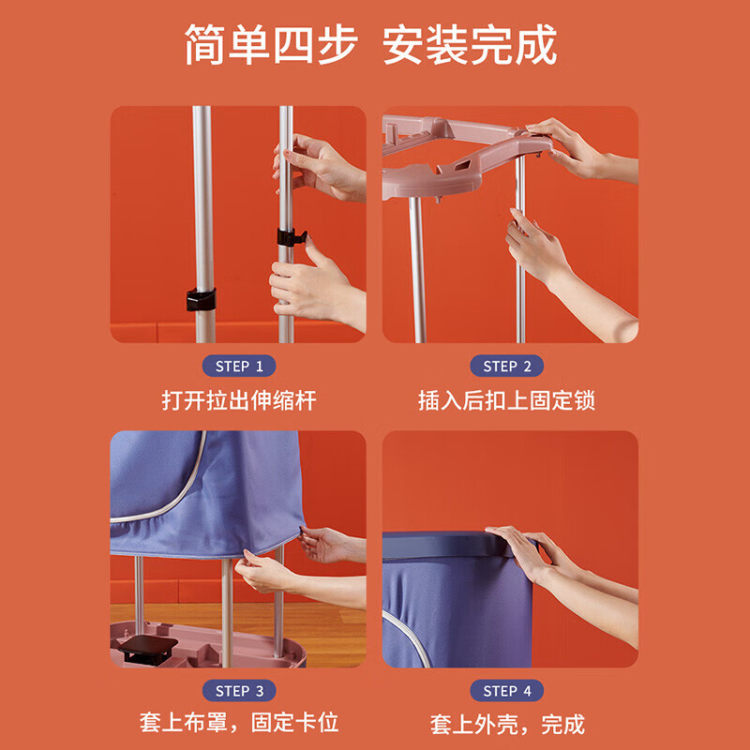 简单四步 安装完成

STEP 1
打开拉出伸缩杆

STEP 2
插入后扣上固定锁

STEP 3
套上布罩，固定卡位

STEP 4
套上外壳，完成