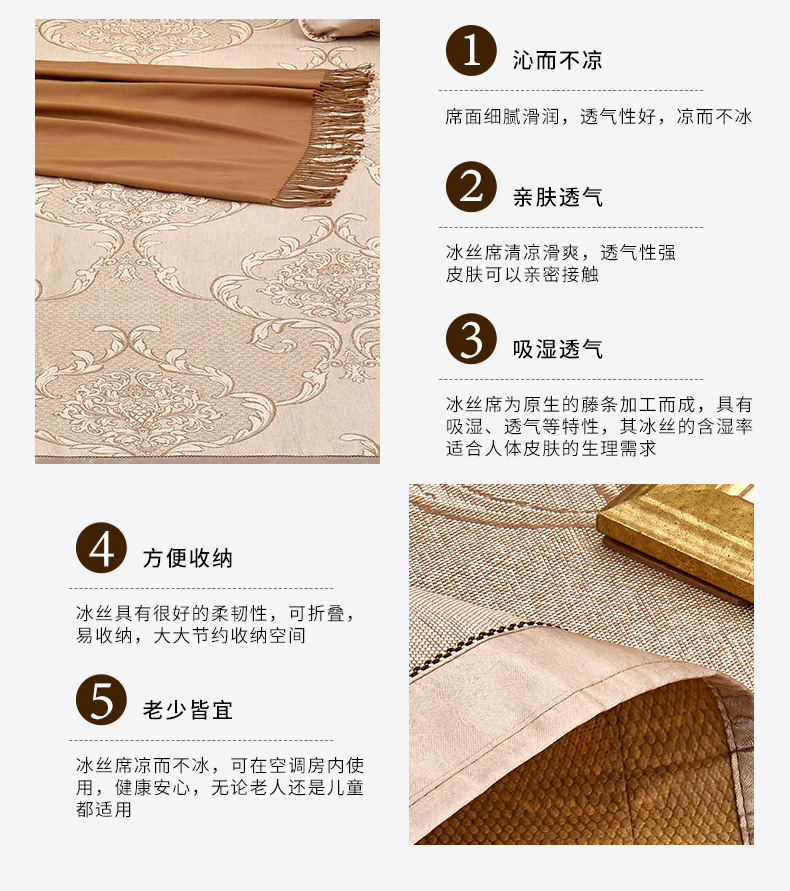 1 沁而不凉

席面细腻滑润，透气性好，凉而不冰

2 亲肤透气

冰丝席清凉滑爽，透气性强
皮肤可以亲密接触

3 吸湿透气

冰丝席为原生的藤条加工而成，具有吸湿、透气等特性，其冰丝的含湿率适合人体皮肤的生理需求

4 方便收纳

冰丝具有很好的柔韧性，可折叠，易收纳，大大节约收纳空间

5 老少皆宜

冰丝席凉而不冰，可在空调房内使用，健康安心，无论老人还是儿童都适用