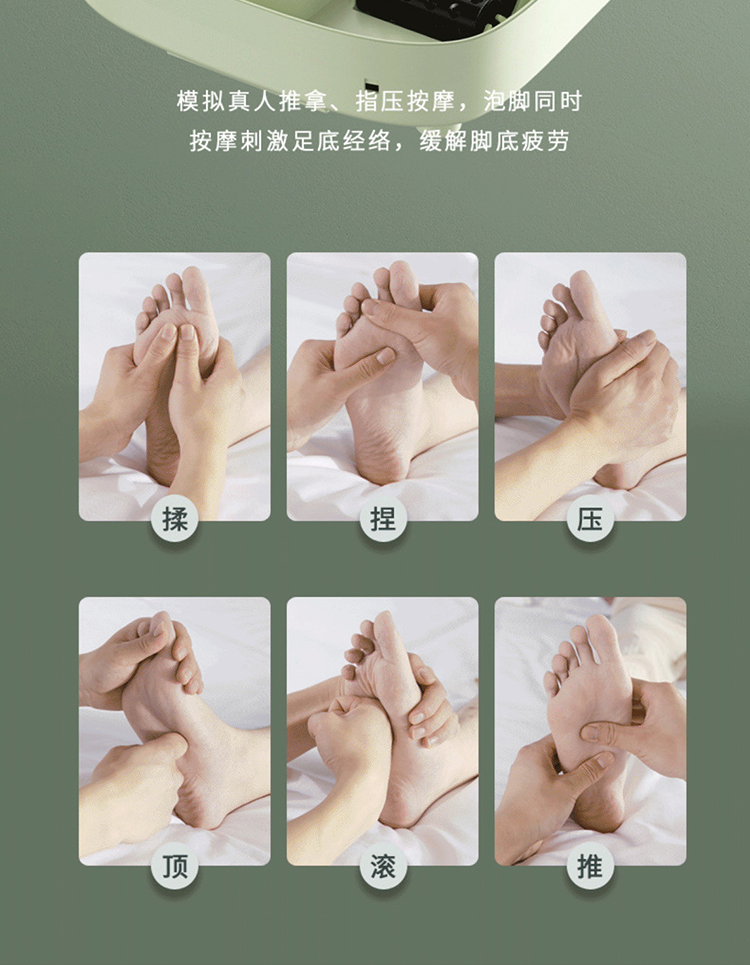 模拟真人推拿、指压按摩，泡脚同时
按摩刺激足底经络，缓解脚底疲劳

揉

捏

压

顶

滚

推