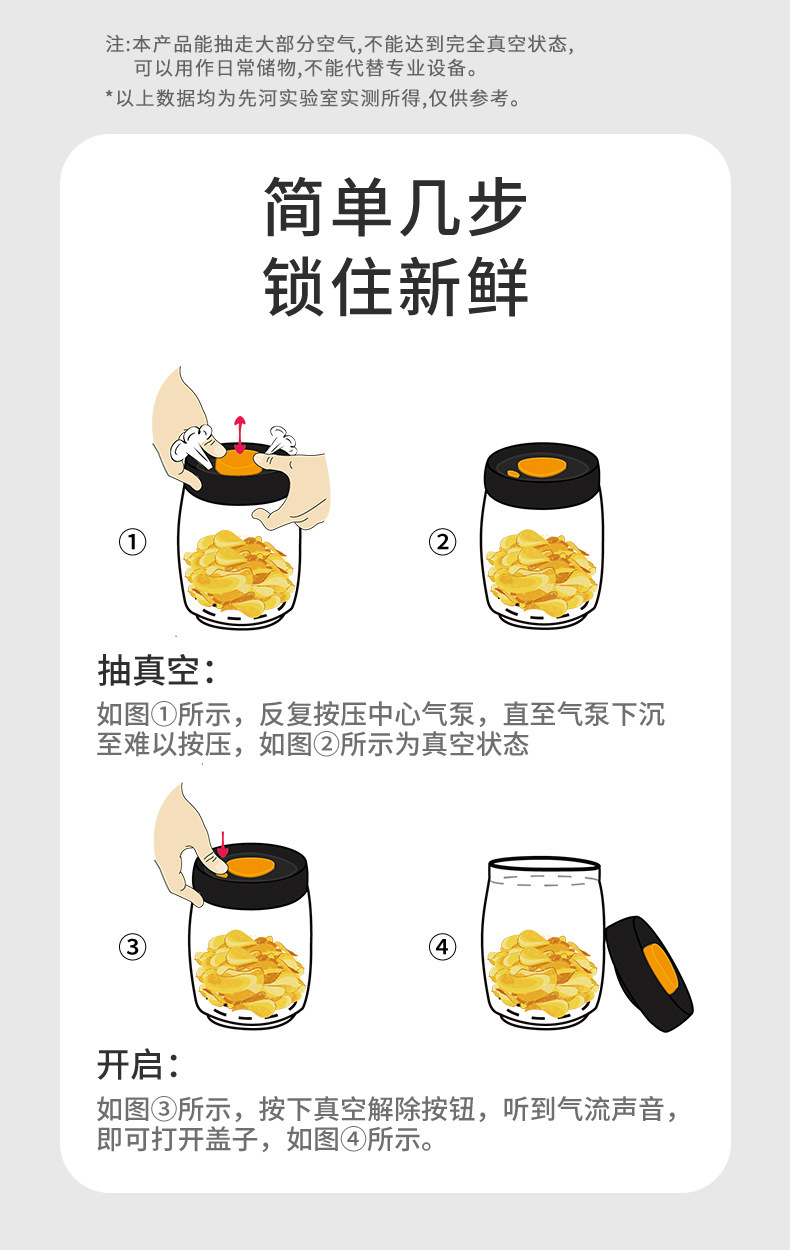 注:本产品能抽走大部分空气,不能达到完全真空状态,可以用作日常储物,不能代替专业设备。

*以上数据均为先河实验室实测所得,仅供参考。

简单几步
锁住新鲜

①

②

抽真空:

如图①所示，反复按压中心气泵，直至气泵下沉至难以按压，如图②所示为真空状态

③

④

开启:

如图③所示，按下真空解除按钮，听到气流声音，即可打开盖子，如图④所示。