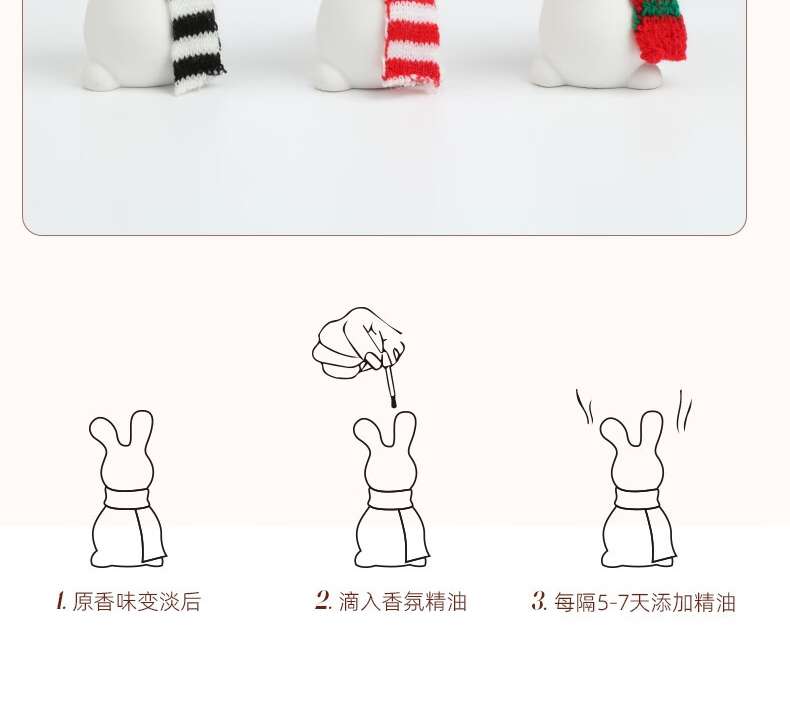 1. 原香味变淡后

2. 滴入香氛精油

3. 每隔5-7天添加精油