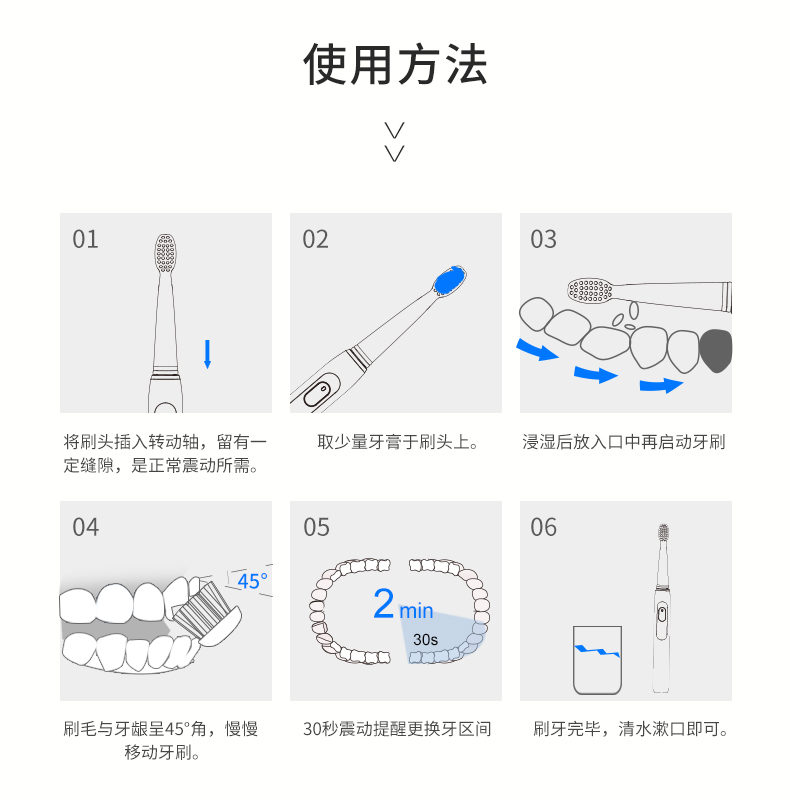 使用方法

01

将刷头插入转动轴，留有一定缝隙，是正常震动所需。

02

取少量牙膏于刷头上。

03

浸湿后放入口中再启动牙刷

04

45°

刷毛与牙龈呈45°角，慢慢移动牙刷。

05

2 min

30s

30秒震动提醒更换牙区间

06

刷牙完毕，清水漱口即可。