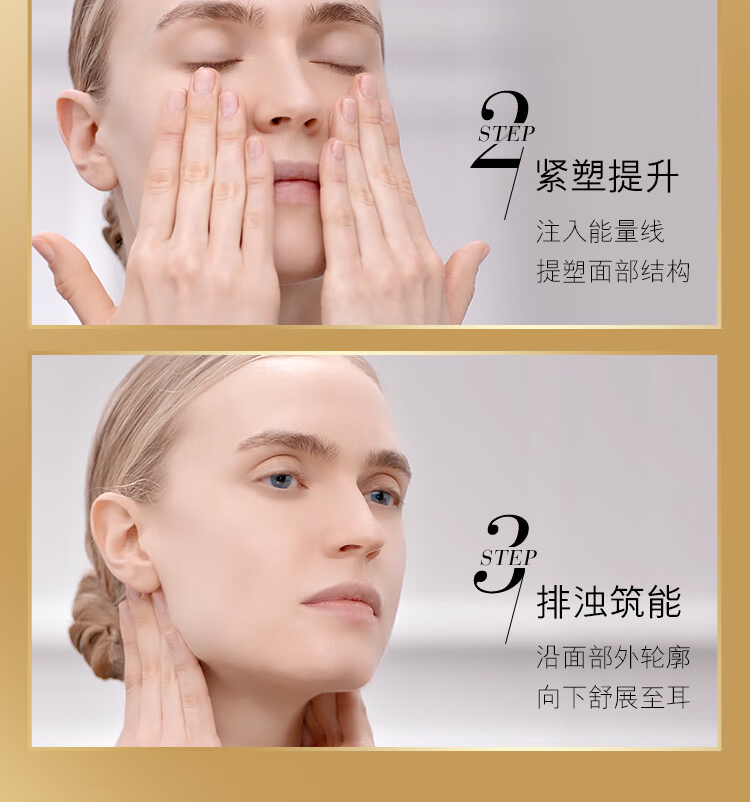 2
STEP
紧塑提升
注入能量线
提塑面部结构

3
STEP
排浊筑能
沿面部外轮廓
向下舒展至耳