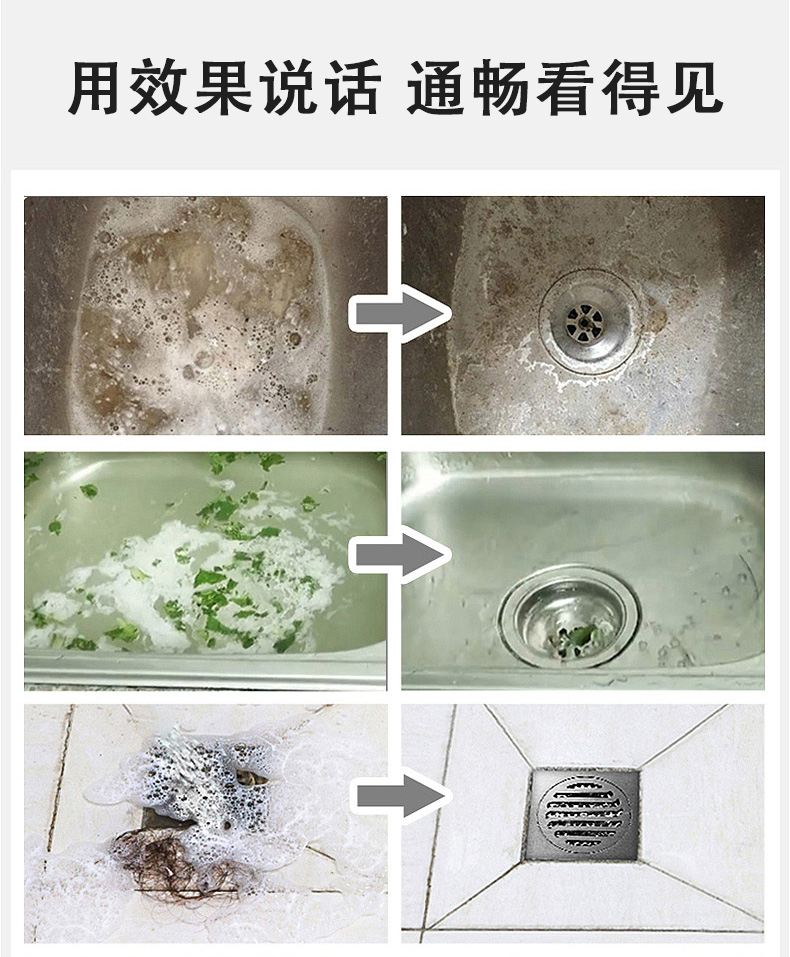 用效果说话 通畅看得见