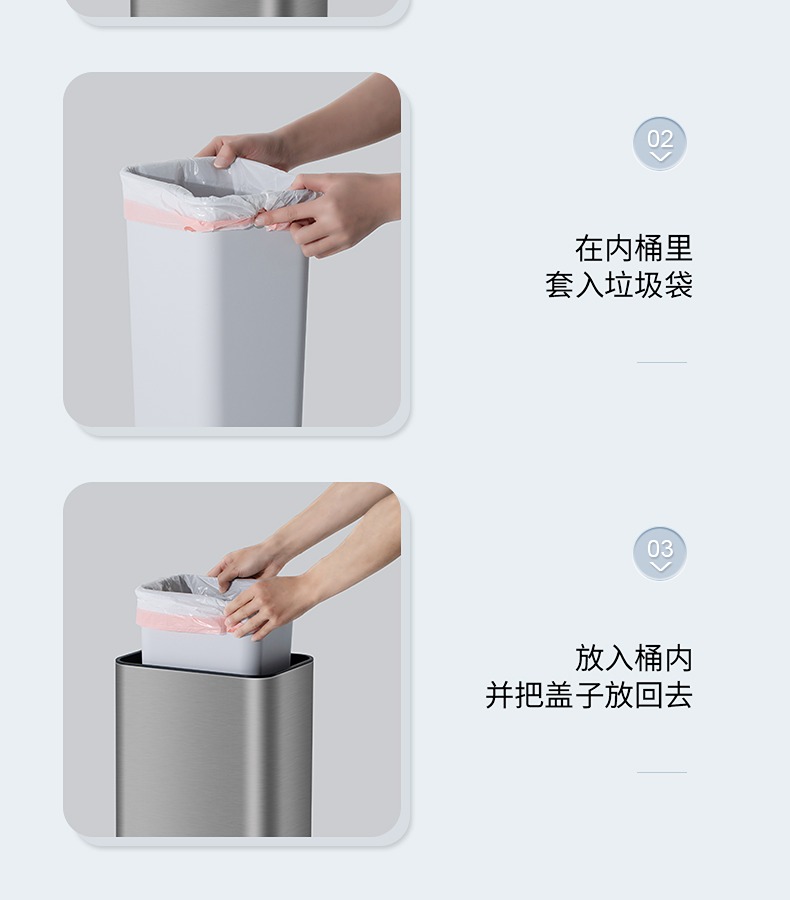 02

在内桶里
套入垃圾袋

03

放入桶内
并把盖子放回去