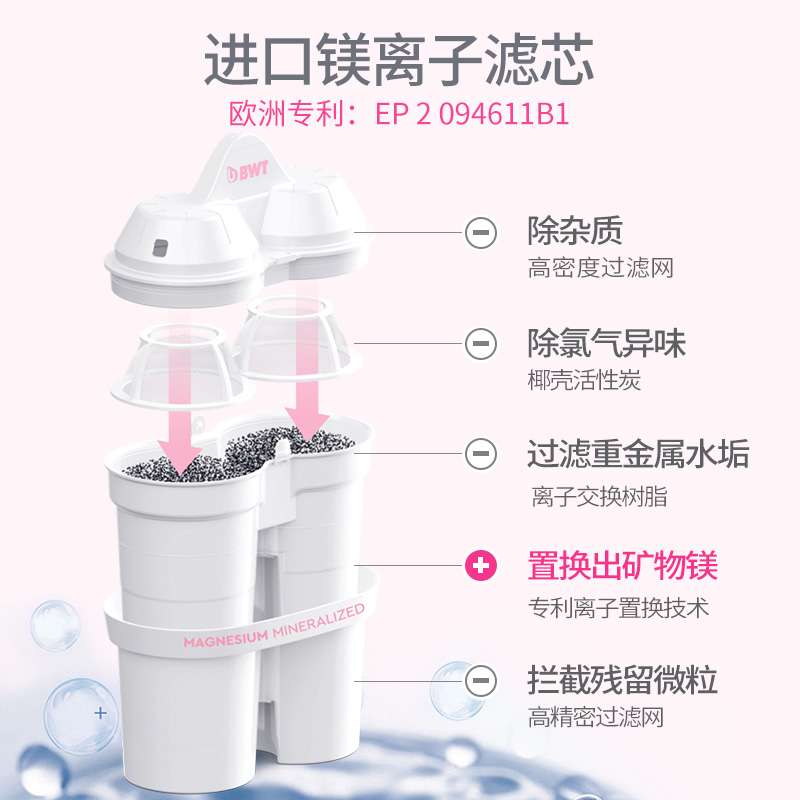 进口镁离子滤芯
欧洲专利：EP 2 094611B1

BWT

除杂质
高密度过滤网

除氯气异味
椰壳活性炭

过滤重金属水垢
离子交换树脂

置换出矿物镁
专利离子置换技术

MAGNESIUM MINERALIZED

拦截残留微粒
高精密过滤网