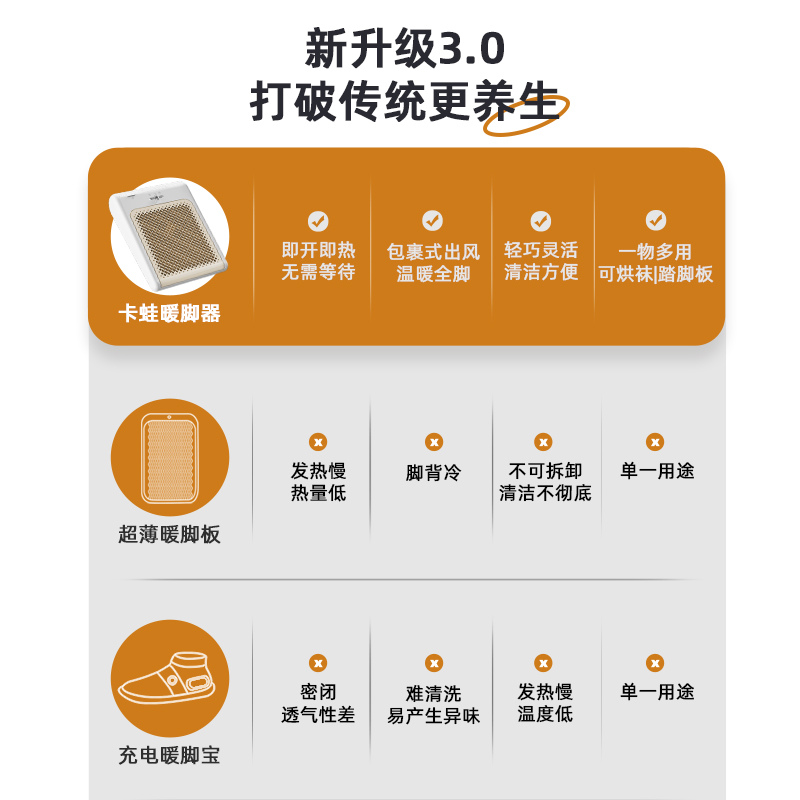 新升级3.0
打破传统更养生

| 卡蛙暖脚器 | 即开即热 无需等待 | 包裹式出风 温暖全脚 | 轻巧灵活 清洁方便 | 一物多用 可烘袜\|踏脚板 |
|---|---|---|---|---|
| 超薄暖脚板 | 发热慢 热量低 | 脚背冷 | 不可拆卸 清洁不彻底 | 单一用途 |
| 充电暖脚宝 | 密闭 透气性差 | 难清洗 易产生异味 | 发热慢 温度低 | 单一用途 |