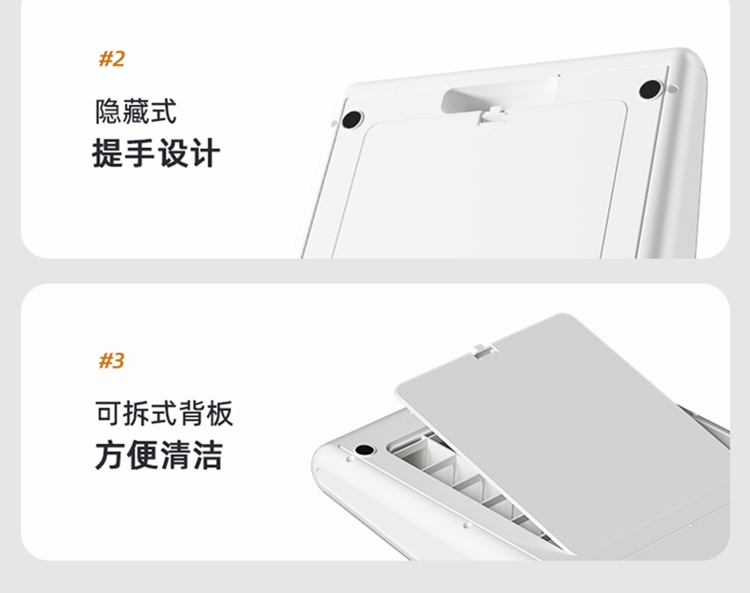 #2

隐藏式

提手设计

#3

可拆式背板

方便清洁