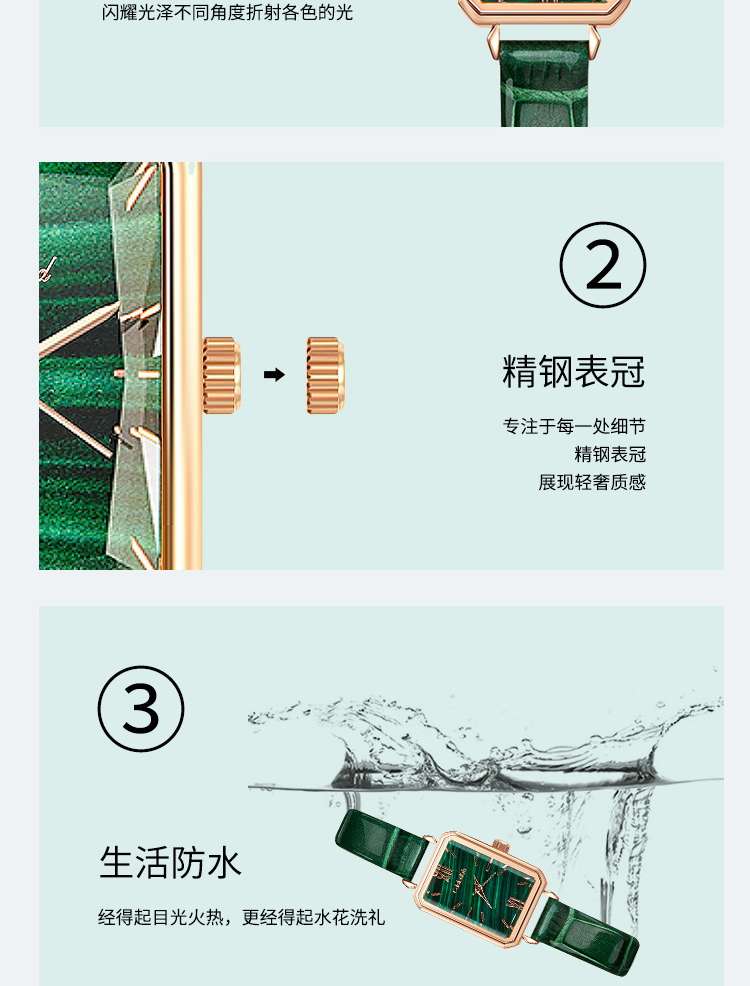 闪耀光泽不同角度折射各色的光

②

精钢表冠

专注于每一处细节
精钢表冠
展现轻奢质感

③

生活防水

经得起目光火热，更经得起水花洗礼