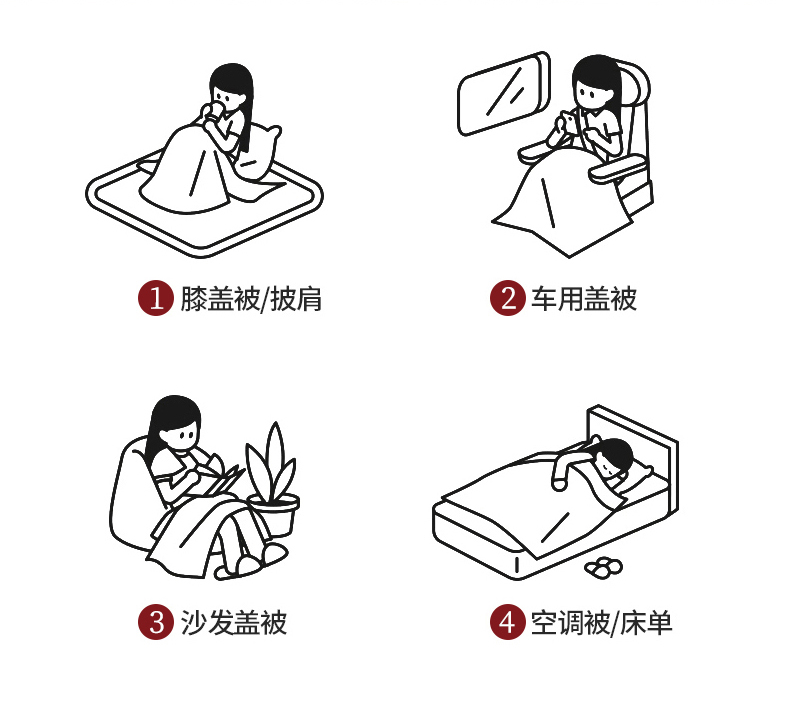 1 膝盖被/披肩

2 车用盖被

3 沙发盖被

4 空调被/床单