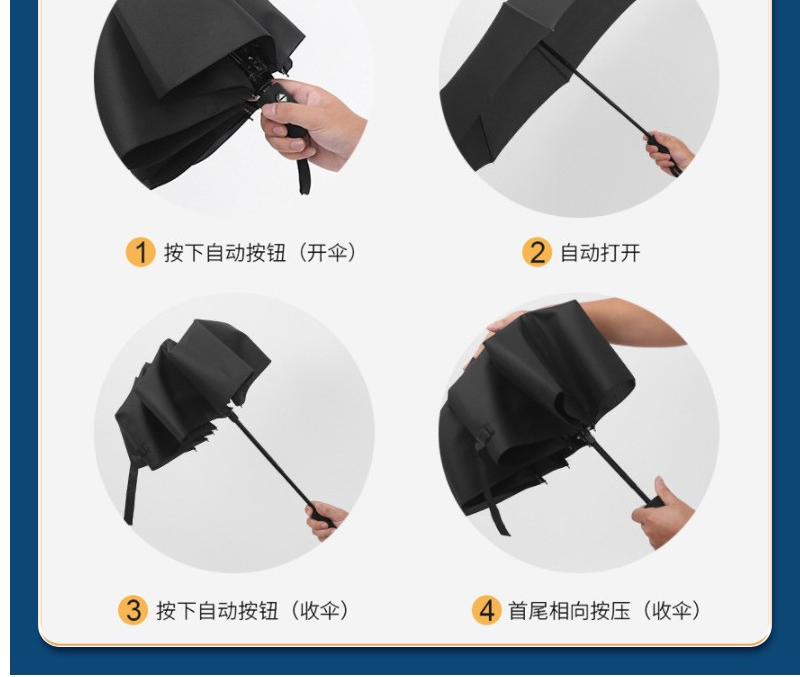 1 按下自动按钮（开伞）

2 自动打开

3 按下自动按钮（收伞）

4 首尾相向按压（收伞）