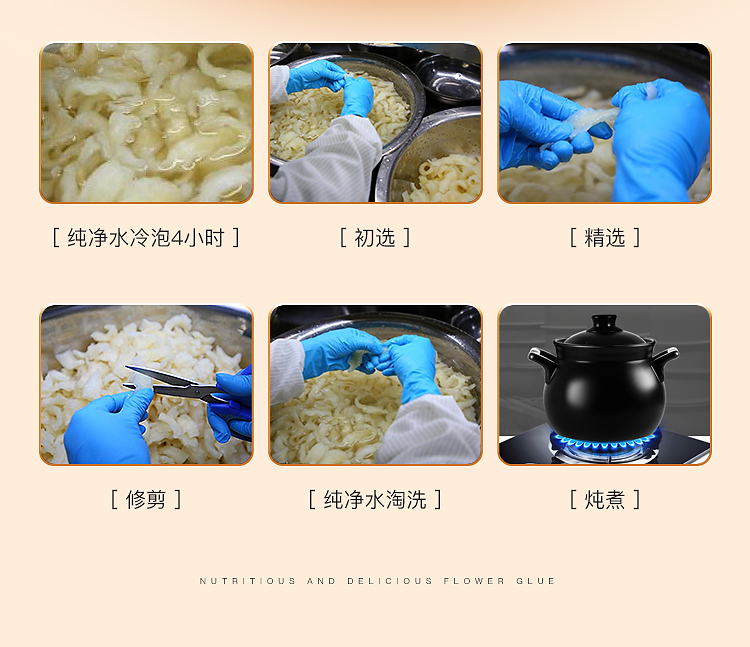 [ 纯净水冷泡4小时 ]

[ 初选 ]

[ 精选 ]

[ 修剪 ]

[ 纯净水淘洗 ]

[ 炖煮 ]

NUTRITIOUS AND DELICIOUS FLOWER GLUE