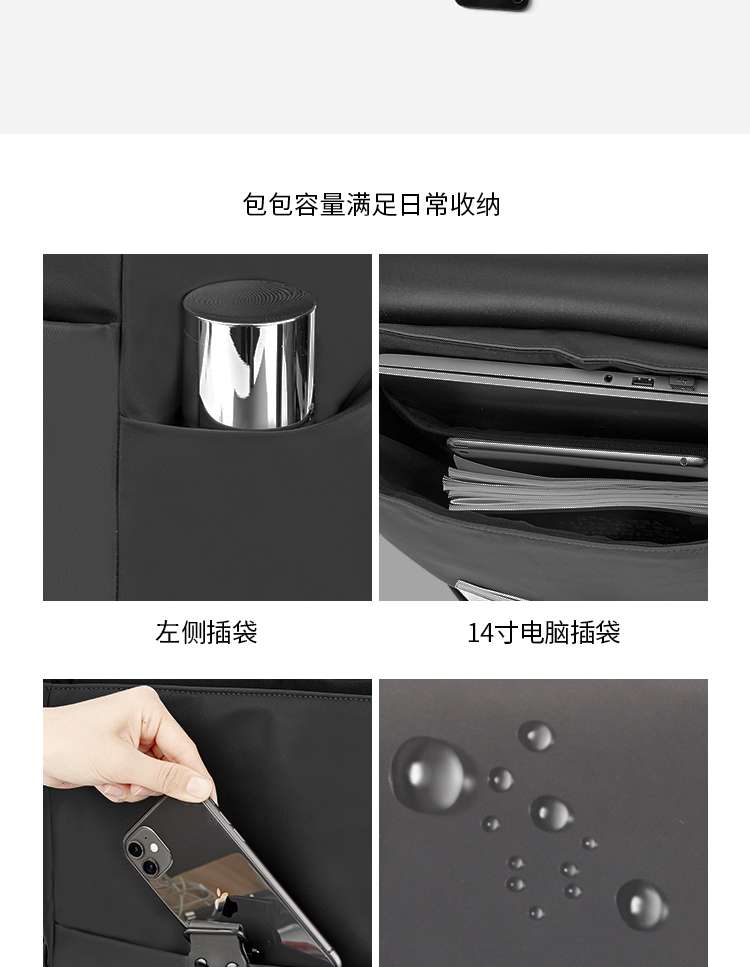 包包容量满足日常收纳

左侧插袋

14寸电脑插袋