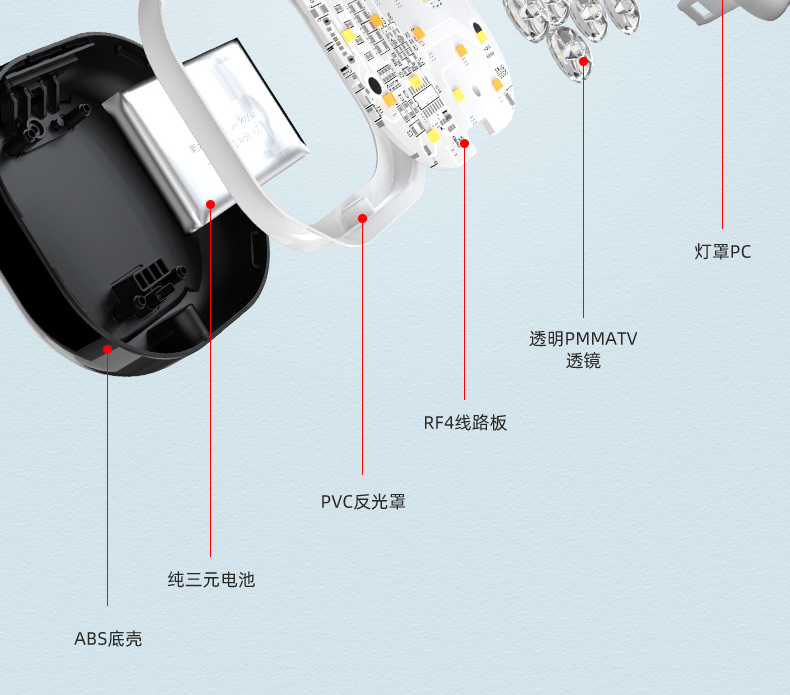 灯罩PC

透明PMMATV
透镜

RF4线路板

PVC反光罩

纯三元电池

ABS底壳