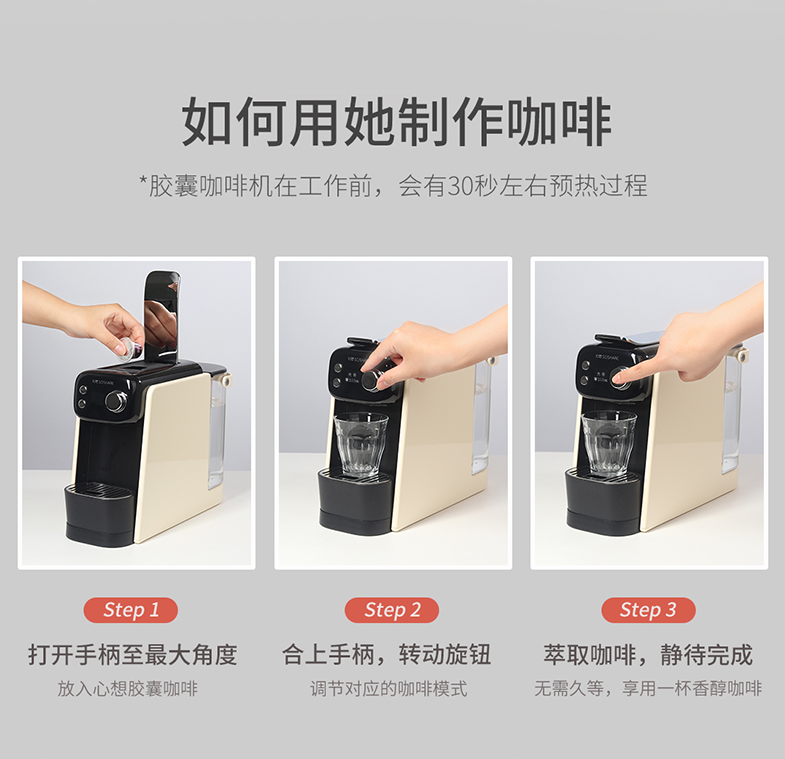 如何用她制作咖啡

*胶囊咖啡机在工作前，会有30秒左右预热过程

Step 1

打开手柄至最大角度

放入心想胶囊咖啡

Step 2

合上手柄，转动旋钮

调节对应的咖啡模式

Step 3

萃取咖啡，静待完成

无需久等，享用一杯香醇咖啡