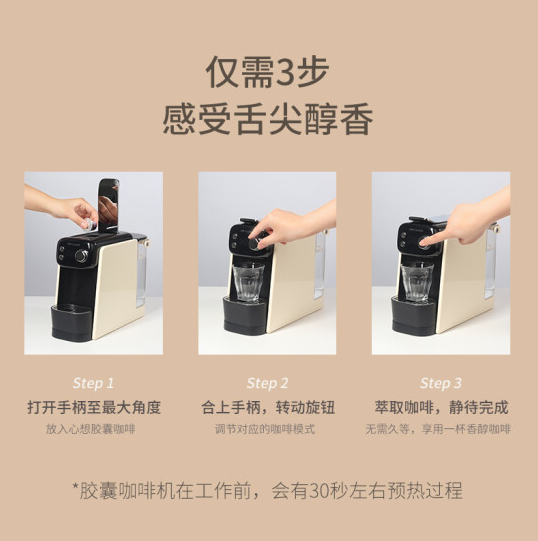 仅需3步
感受舌尖醇香

Step 1
打开手柄至最大角度
放入心想胶囊咖啡

Step 2
合上手柄，转动旋钮
调节对应的咖啡模式

Step 3
萃取咖啡，静待完成
无需久等，享用一杯香醇咖啡

*胶囊咖啡机在工作前，会有30秒左右预热过程