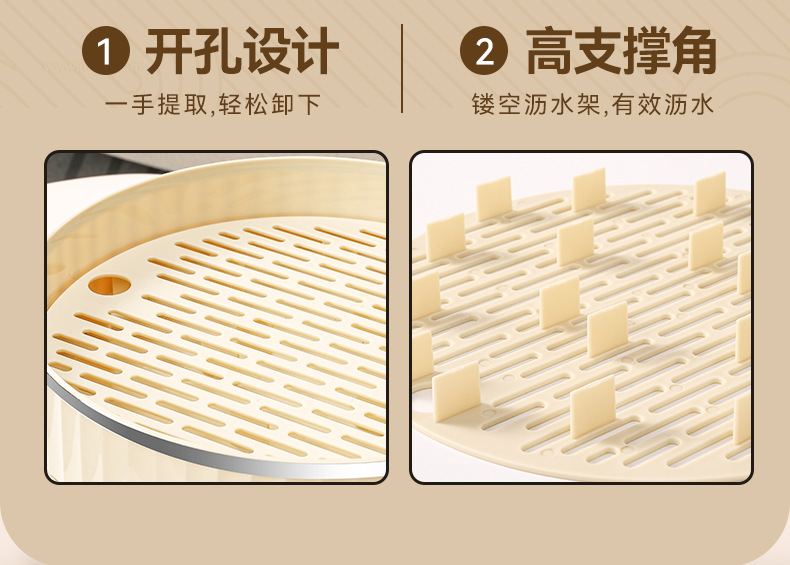 1 开孔设计
一手提取,轻松卸下

2 高支撑角
镂空沥水架,有效沥水