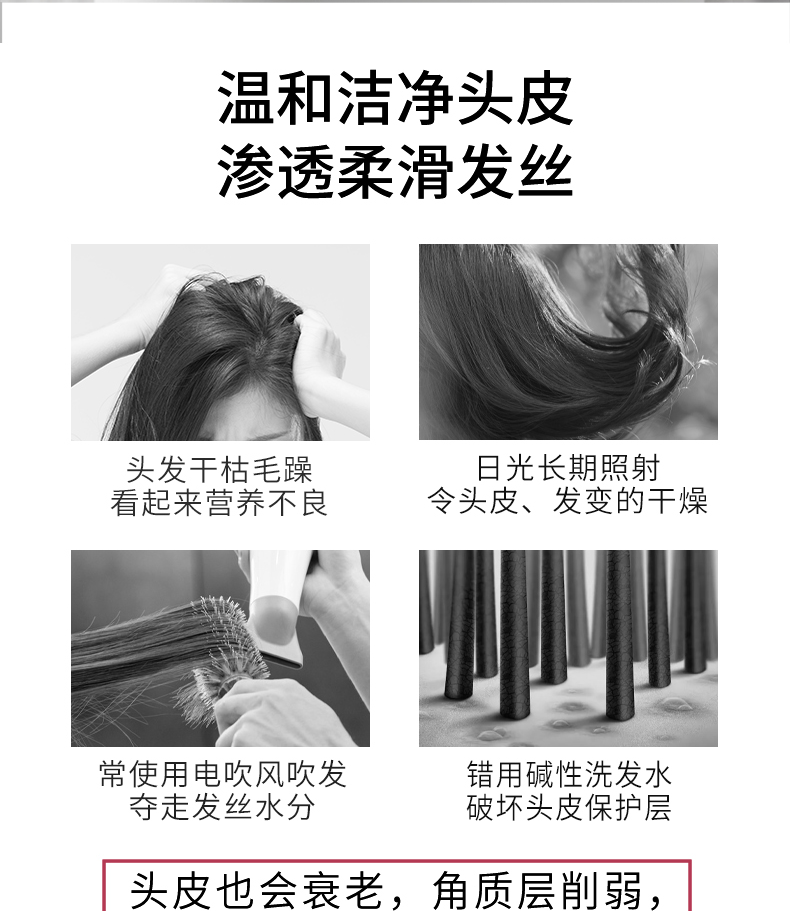 温和洁净头皮
渗透柔滑发丝

头发干枯毛躁
看起来营养不良

日光长期照射
令头皮、发变的干燥

常使用电吹风吹发
夺走发丝水分

错用碱性洗发水
破坏头皮保护层

头皮也会衰老，角质层削弱，