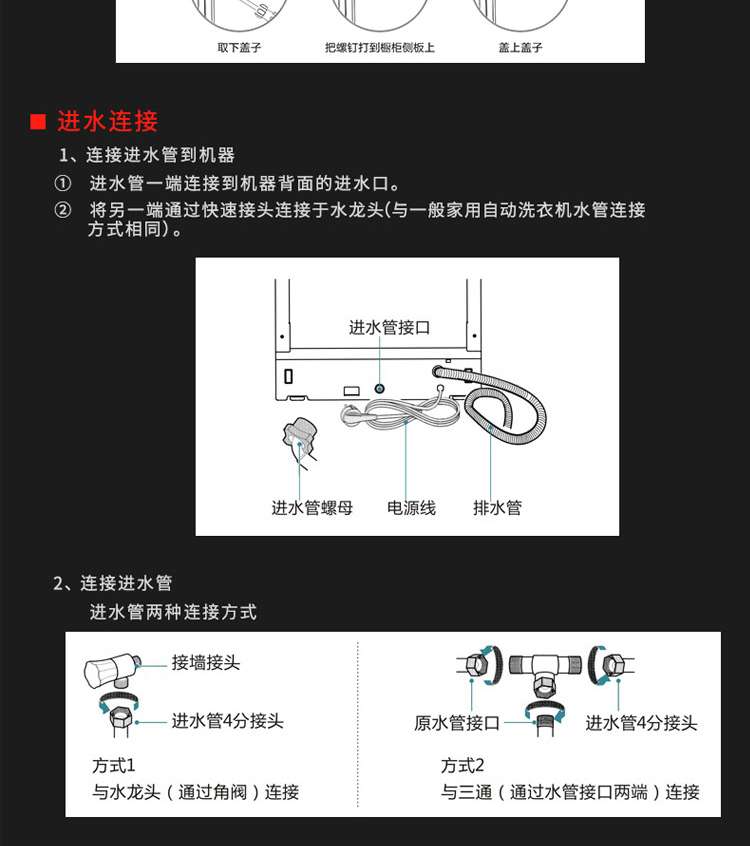 取下盖子　把螺钉打到橱柜侧板上　盖上盖子

■ 进水连接

1、连接进水管到机器

① 进水管一端连接到机器背面的进水口。

② 将另一端通过快速接头连接于水龙头(与一般家用自动洗衣机水管连接方式相同)。

进水管接口

进水管螺母　电源线　排水管

2、连接进水管

进水管两种连接方式

接墙接头

进水管4分接头

方式1
与水龙头（通过角阀）连接

原水管接口　进水管4分接头

方式2
与三通（通过水管接口两端）连接