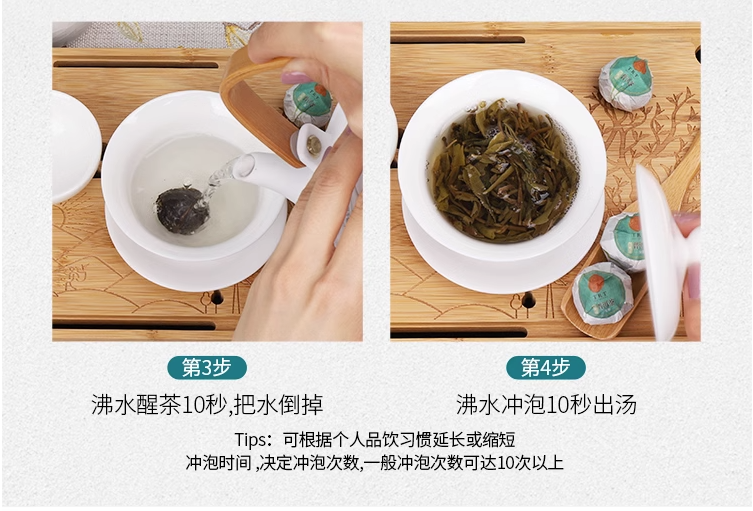 第3步
沸水醒茶10秒,把水倒掉

第4步
沸水冲泡10秒出汤

Tips：可根据个人品饮习惯延长或缩短
冲泡时间 ,决定冲泡次数,一般冲泡次数可达10次以上