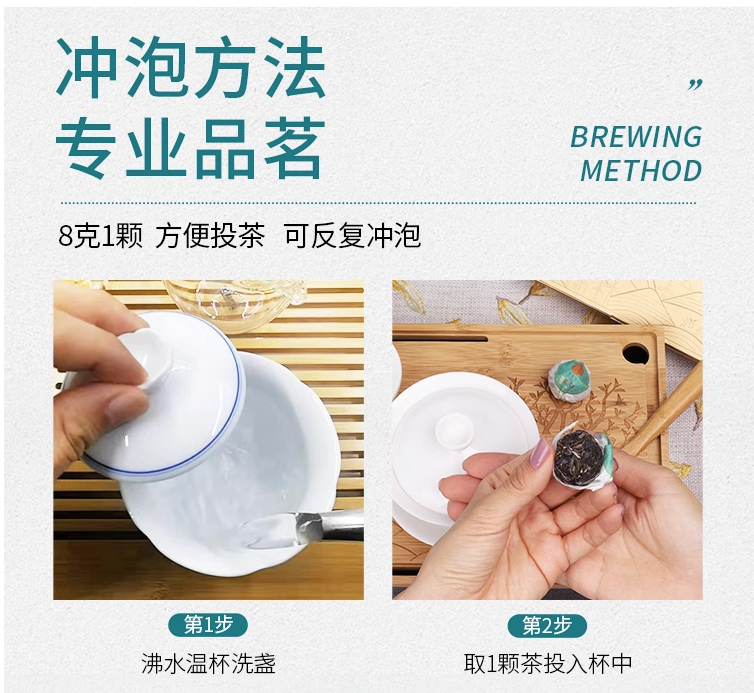 冲泡方法
专业品茗

”
BREWING
METHOD

8克1颗 方便投茶 可反复冲泡

第1步
沸水温杯洗盏

第2步
取1颗茶投入杯中