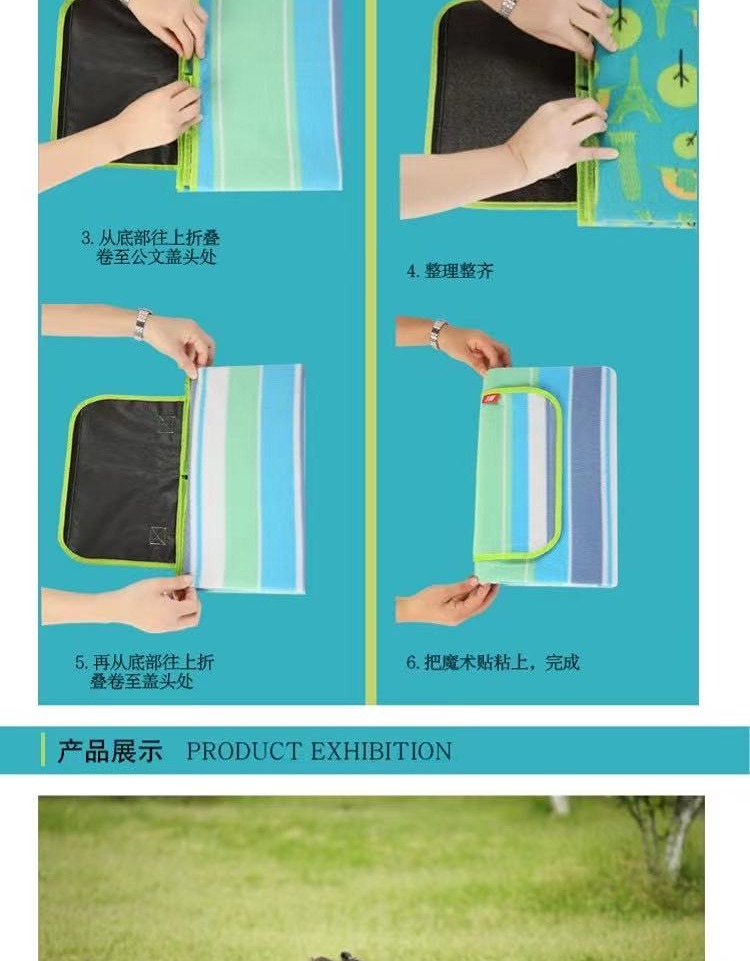 3. 从底部往上折叠卷至公文盖头处

4. 整理整齐

5. 再从底部往上折叠卷至盖头处

6. 把魔术贴粘上，完成

产品展示 PRODUCT EXHIBITION