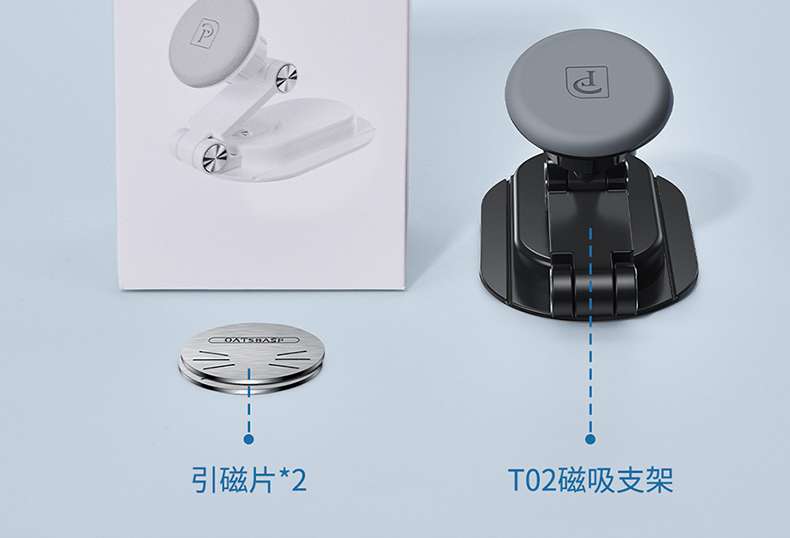 OATSBASF

引磁片*2

T02磁吸支架