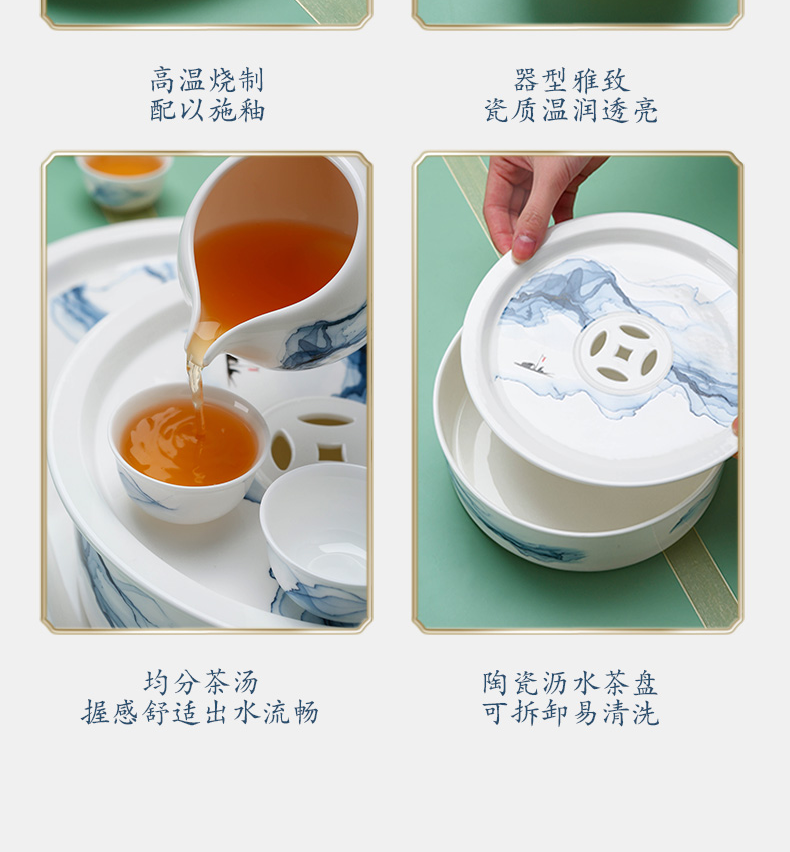 高温烧制
配以施釉

器型雅致
瓷质温润透亮

均分茶汤
握感舒适出水流畅

陶瓷沥水茶盘
可拆卸易清洗